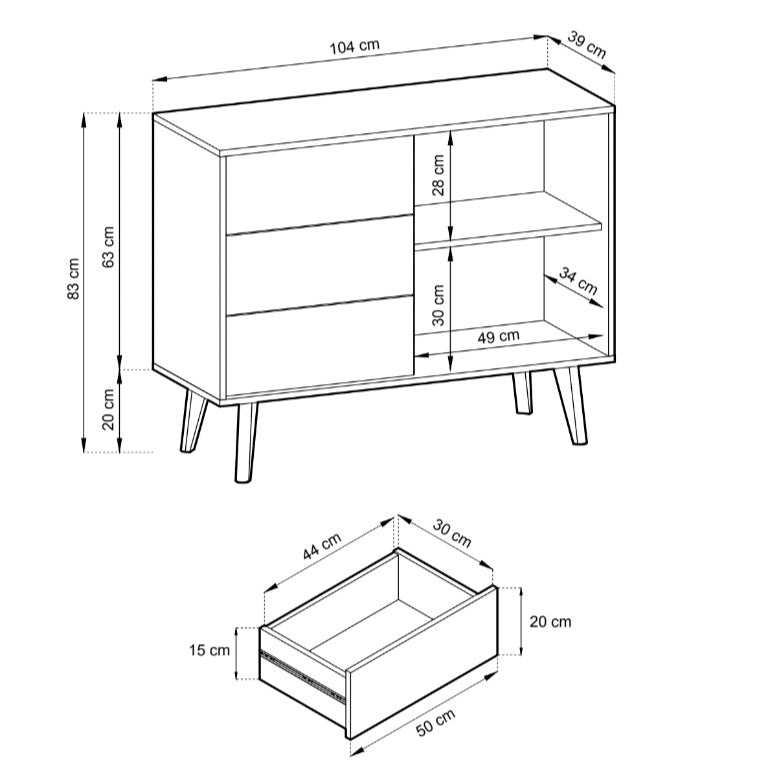 104 cm
39 cm
83 cm
63 cm
20 cm
28 cm
30 cm
34 cm
49 cm
44 cm
30 cm
20 cm
15 cm
50 cm